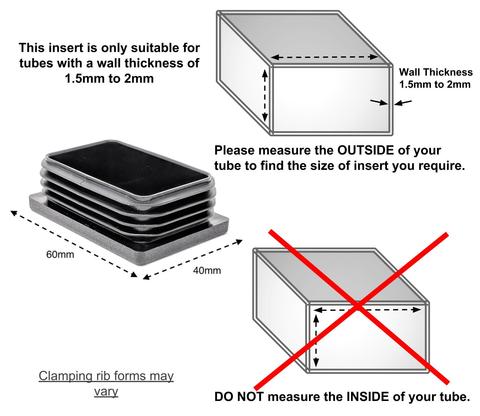 This insert is only suitable for tubes with a wall thickness of 1.5mm to 2mm

Wall Thickness
1.5mm to 2mm

Please measure the OUTSIDE of your tube to find the size of insert you require.

60mm

40mm

Clamping rib forms may vary

DO NOT measure the INSIDE of your tube.